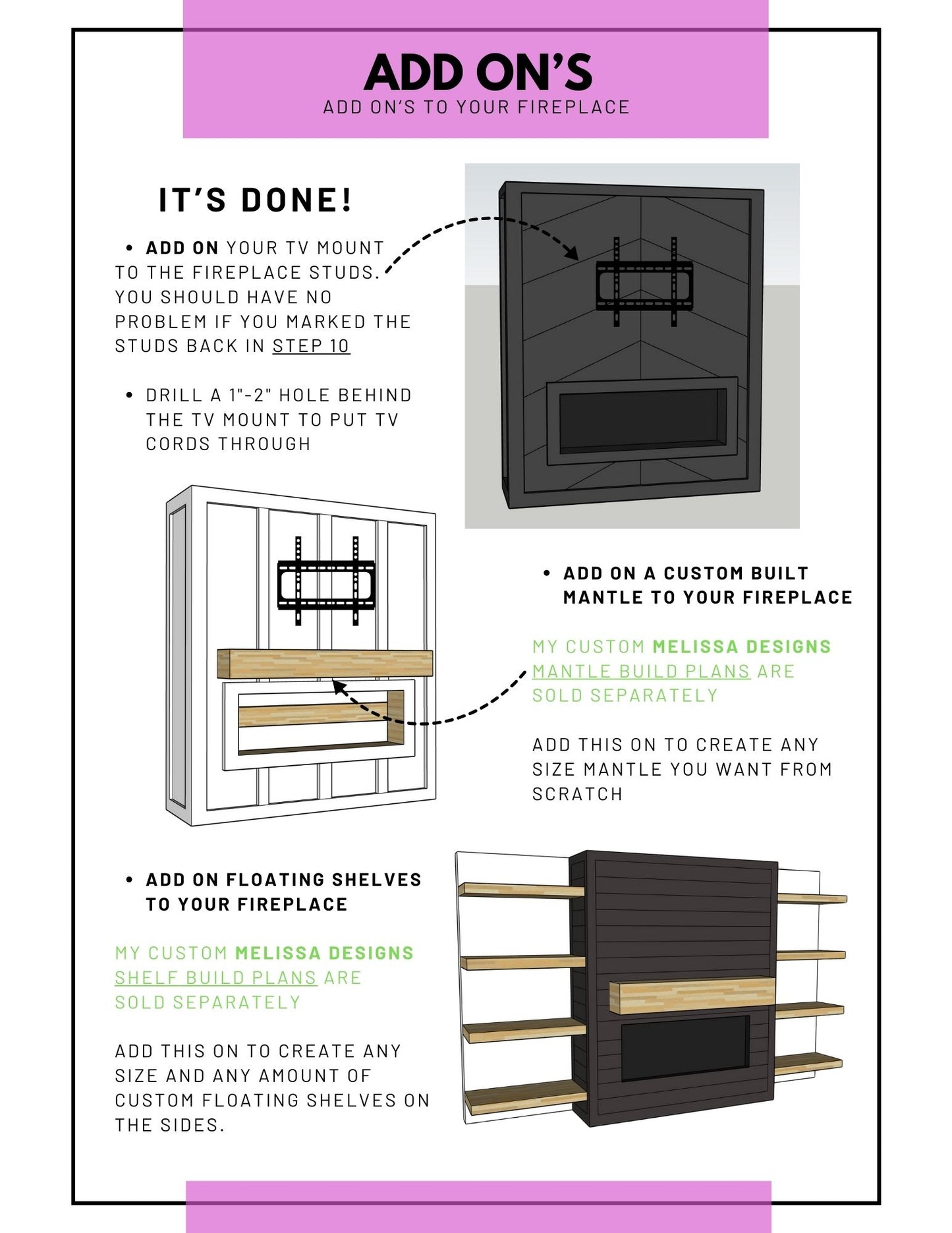 ADD ON'S
ADD ON'S TO YOUR FIREPLACE

IT'S DONE!

• ADD ON YOUR TV MOUNT TO THE FIREPLACE STUDS. YOU SHOULD HAVE NO PROBLEM IF YOU MARKED THE STUDS BACK IN STEP 10

• DRILL A 1"-2" HOLE BEHIND THE TV MOUNT TO PUT TV CORDS THROUGH

• ADD ON A CUSTOM BUILT MANTLE TO YOUR FIREPLACE

MY CUSTOM MELISSA DESIGNS MANTLE BUILD PLANS ARE SOLD SEPARATELY

ADD THIS ON TO CREATE ANY SIZE MANTLE YOU WANT FROM SCRATCH

• ADD ON FLOATING SHELVES TO YOUR FIREPLACE

MY CUSTOM MELISSA DESIGNS SHELF BUILD PLANS ARE SOLD SEPARATELY

ADD THIS ON TO CREATE ANY SIZE AND ANY AMOUNT OF CUSTOM FLOATING SHELVES ON THE SIDES.