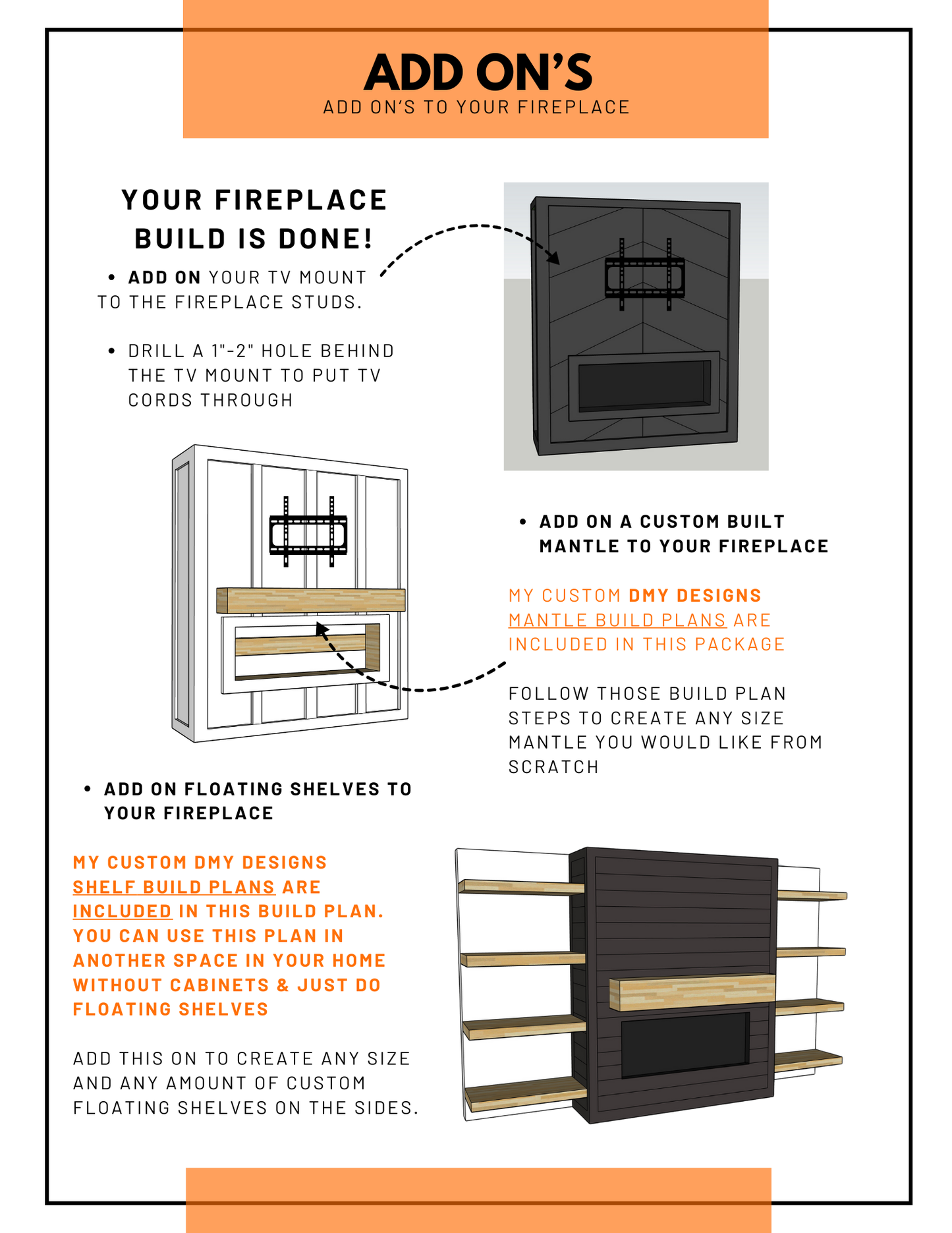 ADD ON'S
ADD ON'S TO YOUR FIREPLACE

YOUR FIREPLACE BUILD IS DONE!

• ADD ON YOUR TV MOUNT TO THE FIREPLACE STUDS.

• DRILL A 1"-2" HOLE BEHIND THE TV MOUNT TO PUT TV CORDS THROUGH

• ADD ON A CUSTOM BUILT MANTLE TO YOUR FIREPLACE

MY CUSTOM DMY DESIGNS MANTLE BUILD PLANS ARE INCLUDED IN THIS PACKAGE

FOLLOW THOSE BUILD PLAN STEPS TO CREATE ANY SIZE MANTLE YOU WOULD LIKE FROM SCRATCH

• ADD ON FLOATING SHELVES TO YOUR FIREPLACE

MY CUSTOM DMY DESIGNS SHELF BUILD PLANS ARE INCLUDED IN THIS BUILD PLAN. YOU CAN USE THIS PLAN IN ANOTHER SPACE IN YOUR HOME WITHOUT CABINETS & JUST DO FLOATING SHELVES

ADD THIS ON TO CREATE ANY SIZE AND ANY AMOUNT OF CUSTOM FLOATING SHELVES ON THE SIDES.