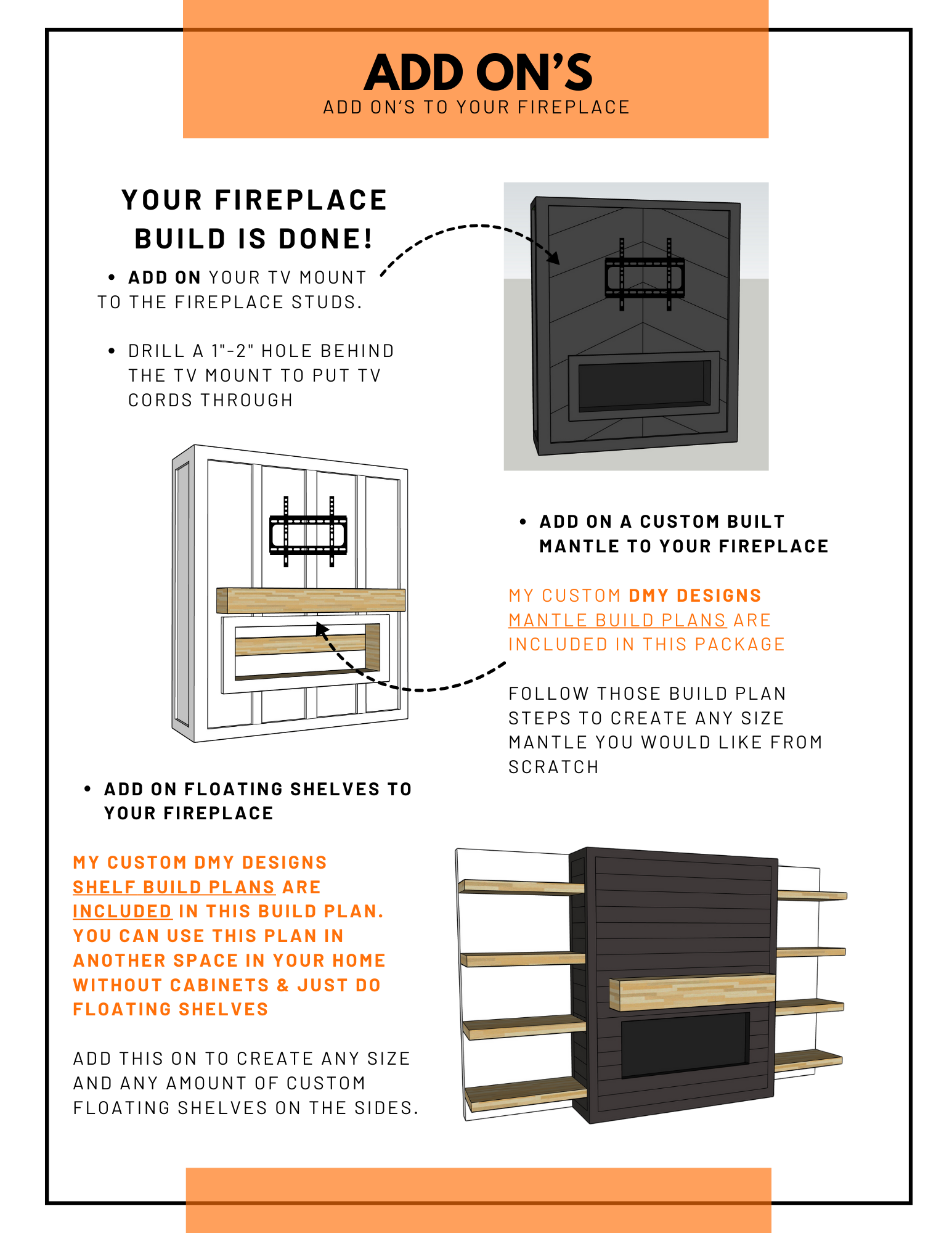 ADD ON'S
ADD ON'S TO YOUR FIREPLACE

YOUR FIREPLACE BUILD IS DONE!

• ADD ON YOUR TV MOUNT TO THE FIREPLACE STUDS.

• DRILL A 1"-2" HOLE BEHIND THE TV MOUNT TO PUT TV CORDS THROUGH

• ADD ON A CUSTOM BUILT MANTLE TO YOUR FIREPLACE

MY CUSTOM DMY DESIGNS MANTLE BUILD PLANS ARE INCLUDED IN THIS PACKAGE

FOLLOW THOSE BUILD PLAN STEPS TO CREATE ANY SIZE MANTLE YOU WOULD LIKE FROM SCRATCH

• ADD ON FLOATING SHELVES TO YOUR FIREPLACE

MY CUSTOM DMY DESIGNS SHELF BUILD PLANS ARE INCLUDED IN THIS BUILD PLAN. YOU CAN USE THIS PLAN IN ANOTHER SPACE IN YOUR HOME WITHOUT CABINETS & JUST DO FLOATING SHELVES

ADD THIS ON TO CREATE ANY SIZE AND ANY AMOUNT OF CUSTOM FLOATING SHELVES ON THE SIDES.