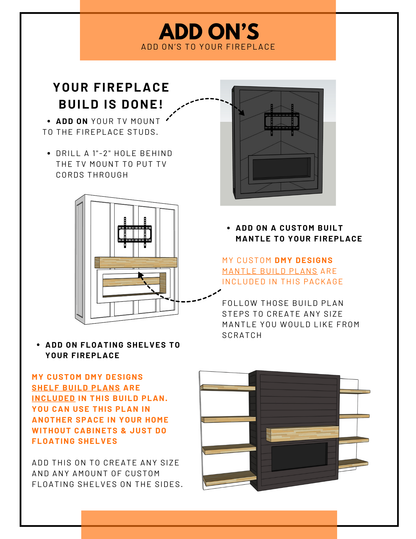 ADD ON'S
ADD ON'S TO YOUR FIREPLACE

YOUR FIREPLACE BUILD IS DONE!

• ADD ON YOUR TV MOUNT TO THE FIREPLACE STUDS.

• DRILL A 1"-2" HOLE BEHIND THE TV MOUNT TO PUT TV CORDS THROUGH

• ADD ON A CUSTOM BUILT MANTLE TO YOUR FIREPLACE

MY CUSTOM DMY DESIGNS MANTLE BUILD PLANS ARE INCLUDED IN THIS PACKAGE

FOLLOW THOSE BUILD PLAN STEPS TO CREATE ANY SIZE MANTLE YOU WOULD LIKE FROM SCRATCH

• ADD ON FLOATING SHELVES TO YOUR FIREPLACE

MY CUSTOM DMY DESIGNS SHELF BUILD PLANS ARE INCLUDED IN THIS BUILD PLAN. YOU CAN USE THIS PLAN IN ANOTHER SPACE IN YOUR HOME WITHOUT CABINETS & JUST DO FLOATING SHELVES

ADD THIS ON TO CREATE ANY SIZE AND ANY AMOUNT OF CUSTOM FLOATING SHELVES ON THE SIDES.